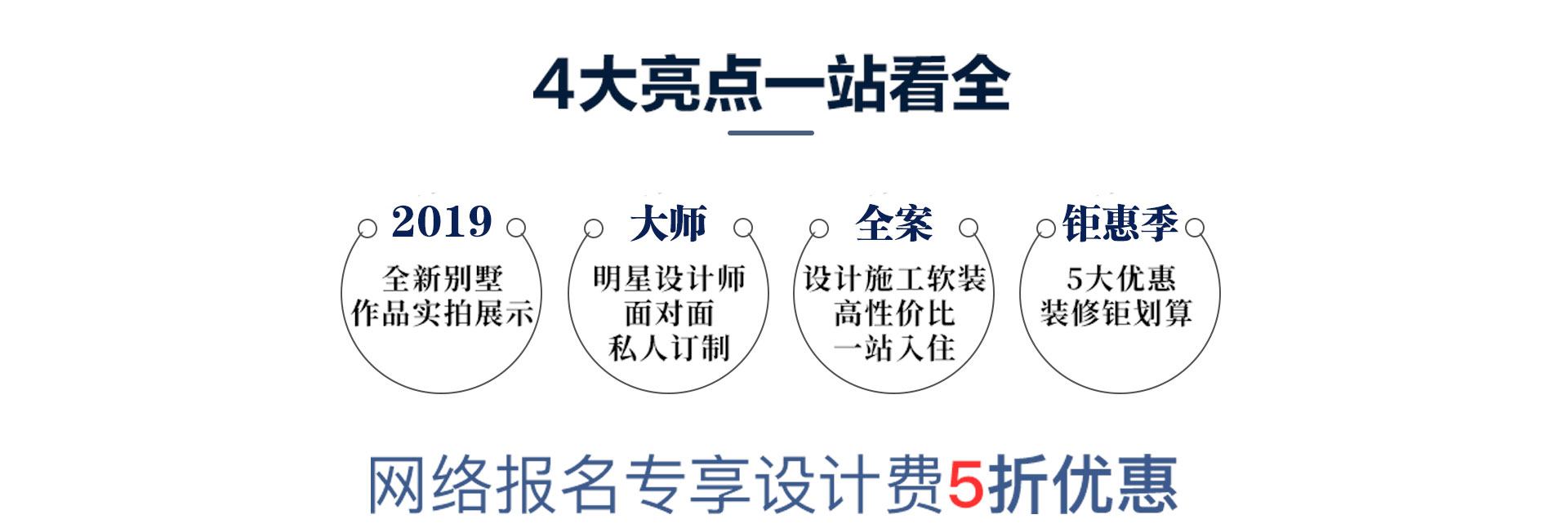 4大亮点一站看全

2019
全新别墅
作品实拍展示

大师
明星设计师
面对面
私人订制

全案
设计施工软装
高性价比
一站入住

钜惠季
5大优惠
装修钜划算

网络报名专享设计费5折优惠